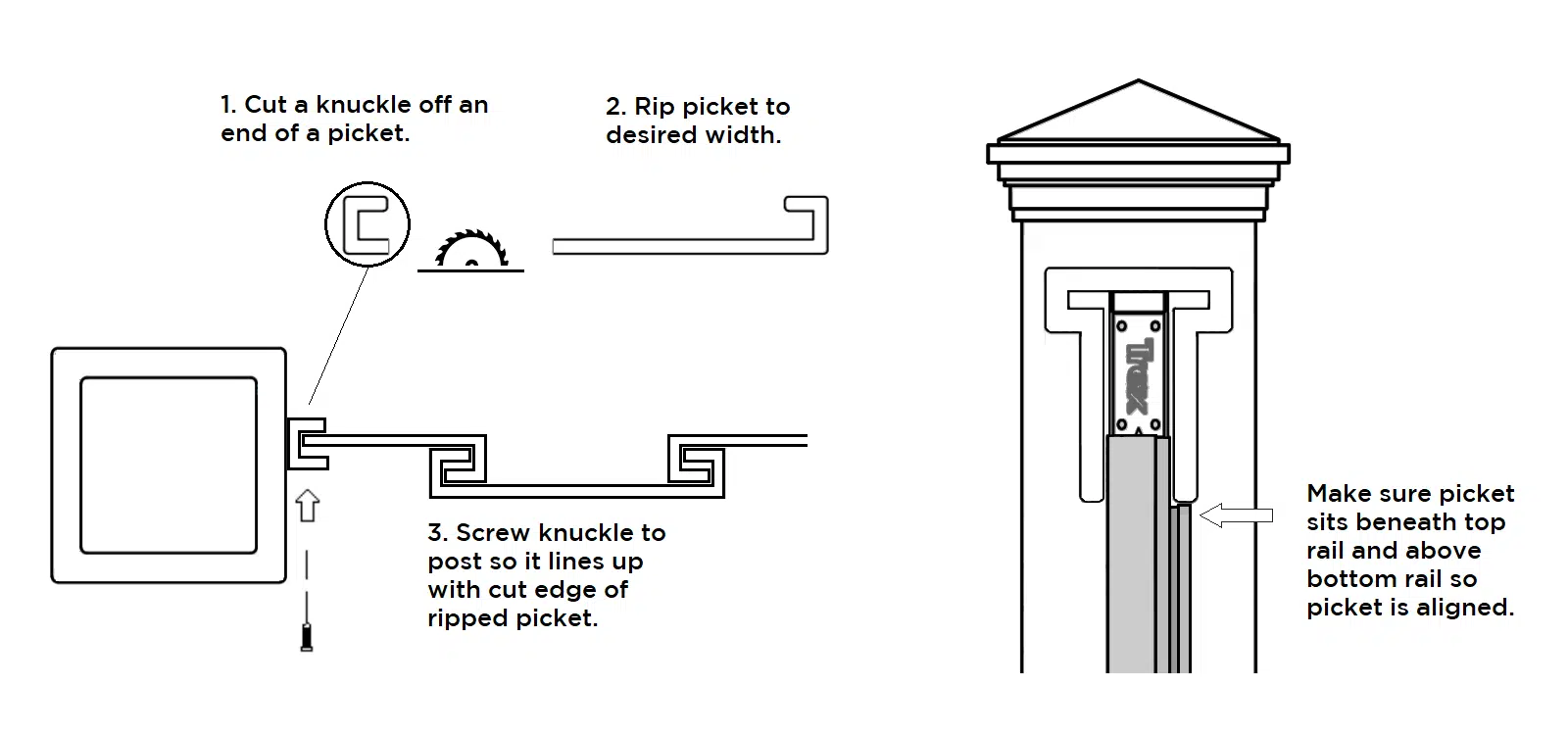 1. Cut a knuckle off an end of a picket.

2. Rip picket to desired width.

3. Screw knuckle to post so it lines up with cut edge of ripped picket.

Trex

Make sure picket sits beneath top rail and above bottom rail so picket is aligned.